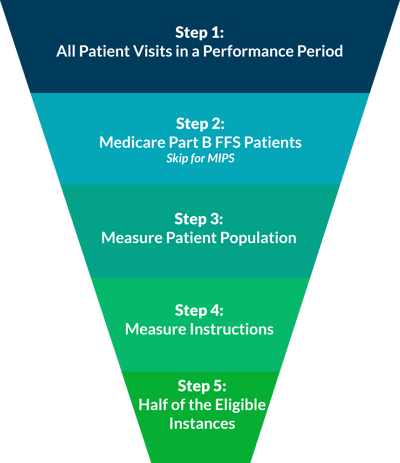 Step 1:
All Patient Visits in a Performance Period

Step 2:
Medicare Part B FFS Patients
Skip for MIPS

Step 3:
Measure Patient Population

Step 4:
Measure Instructions

Step 5:
Half of the Eligible Instances